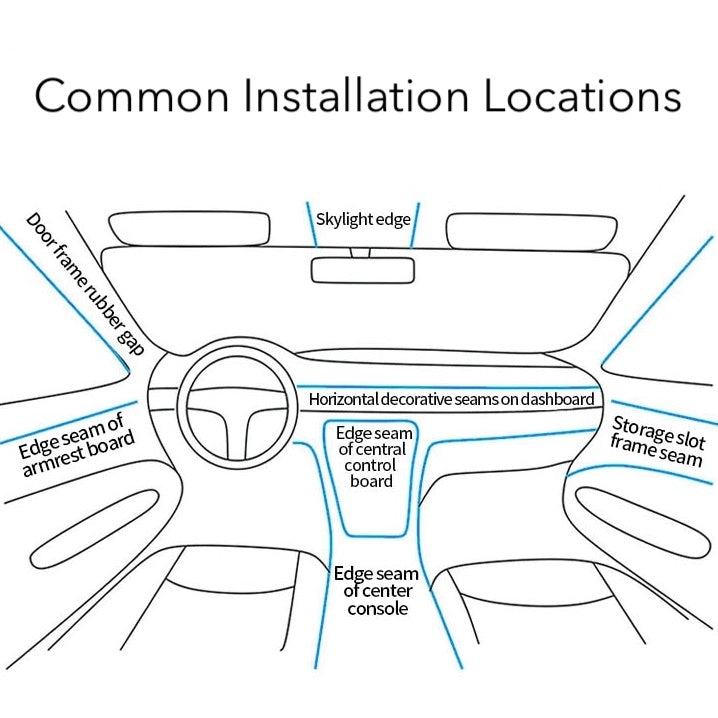 Common Installation Locations

Skylight edge

Door frame rubber gap

Horizontal decorative seams on dashboard

Edge seam of armrest board

Edge seam of central control board

Storage slot frame seam

Edge seam of center console