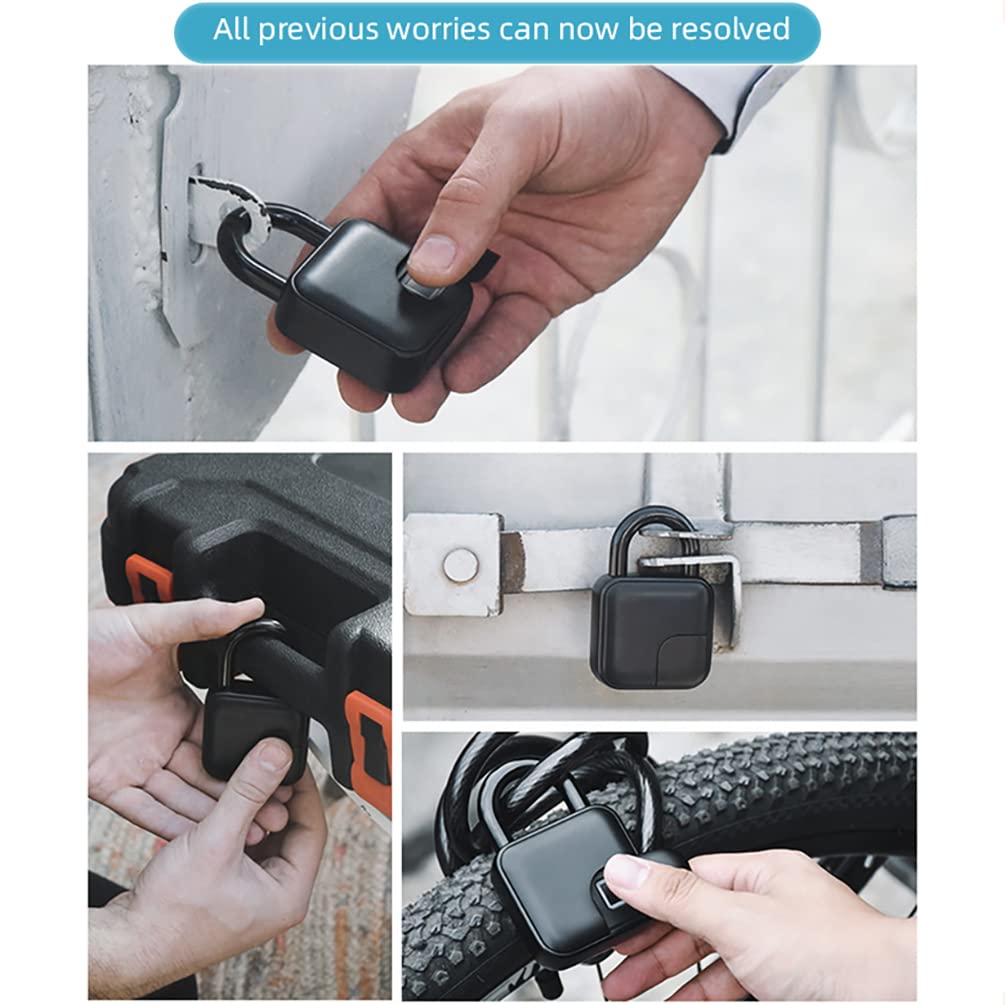 All previous worries can now be resolved