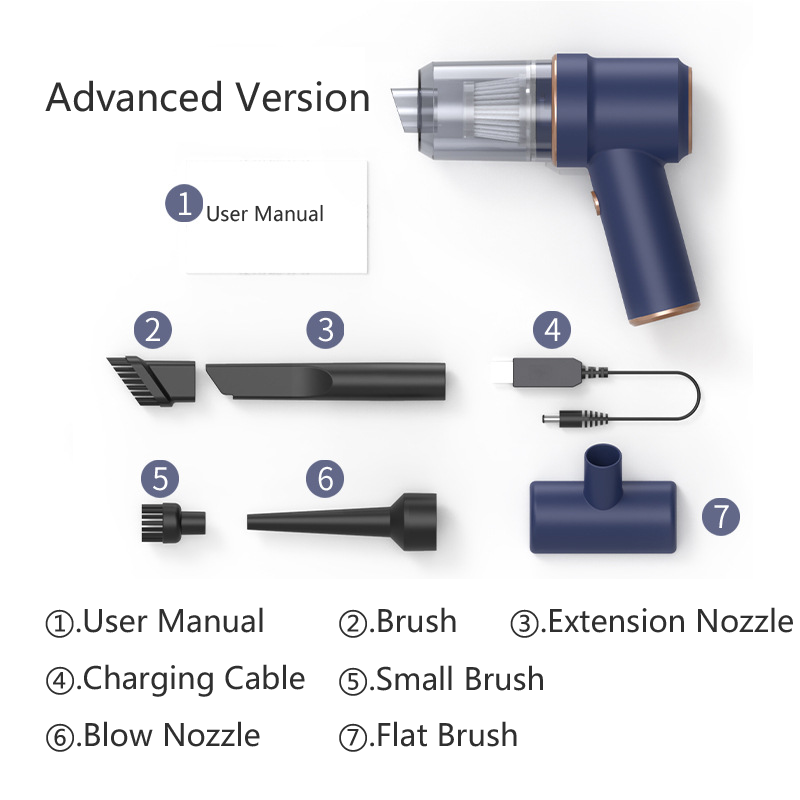 Advanced Version

1 User Manual

2

3

4

5

6

7

①.User Manual ②.Brush ③.Extension Nozzle

④.Charging Cable ⑤.Small Brush

⑥.Blow Nozzle ⑦.Flat Brush